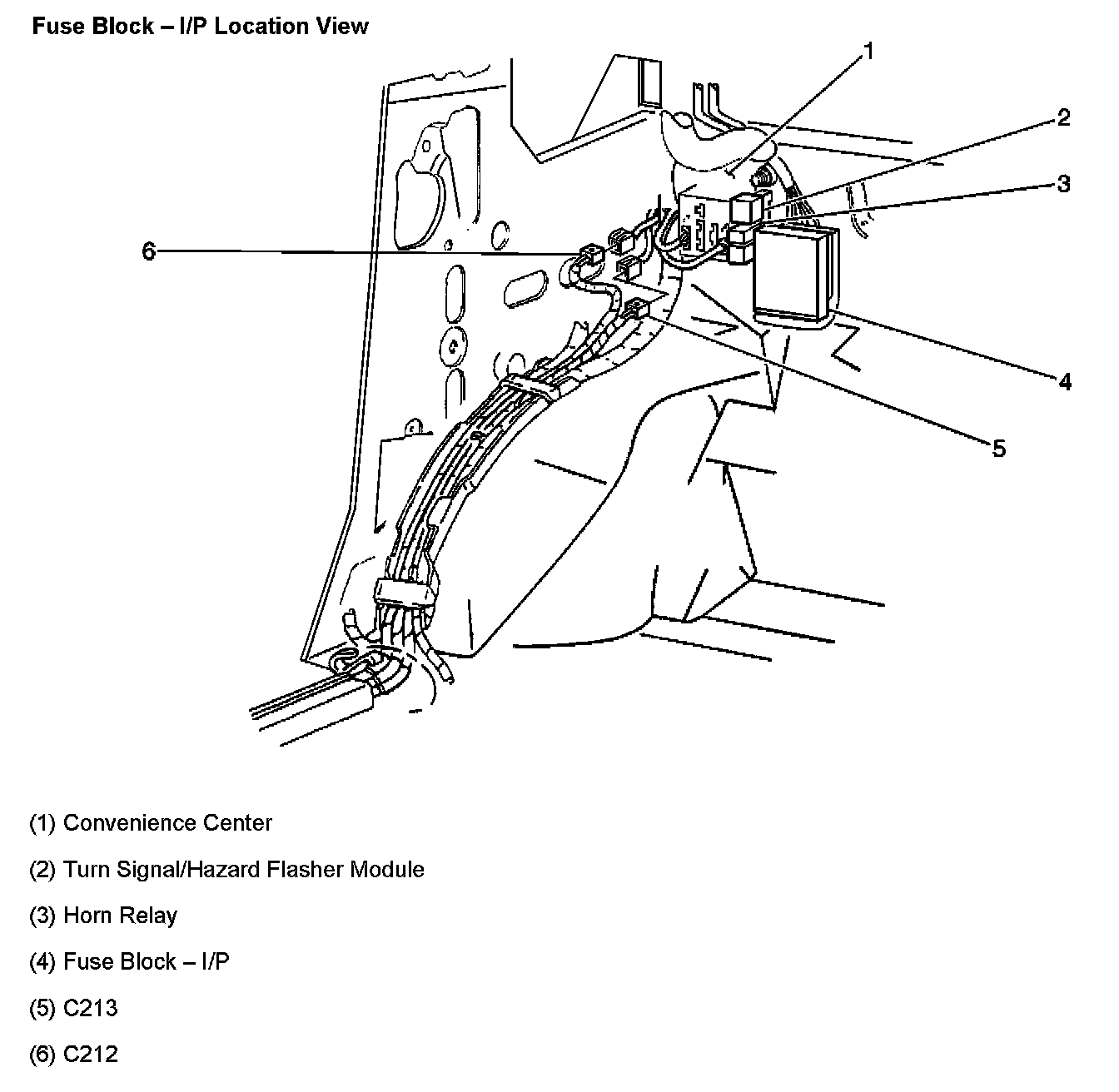 Fuse Block – I/P Location View

1
2
3
6
4
5

(1) Convenience Center

(2) Turn Signal/Hazard Flasher Module

(3) Horn Relay

(4) Fuse Block – I/P

(5) C213

(6) C212