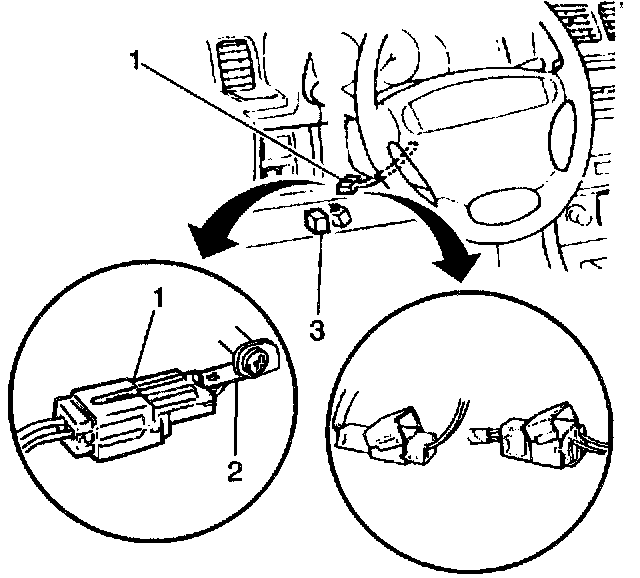 1
3
1
2