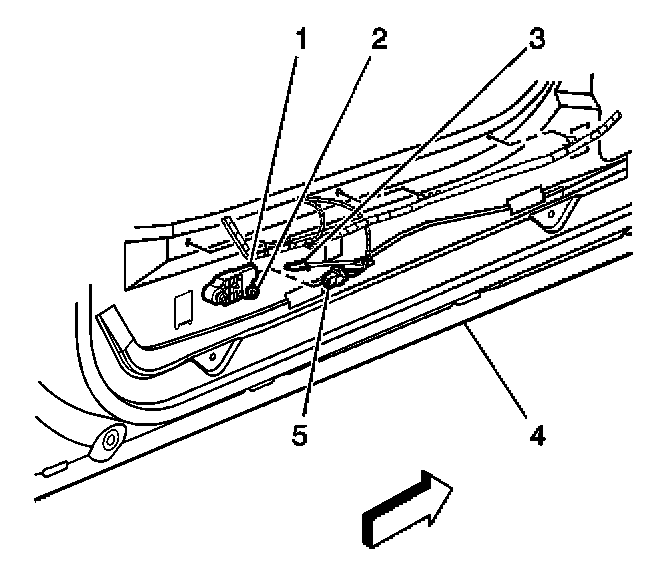 1
2
3
5
4