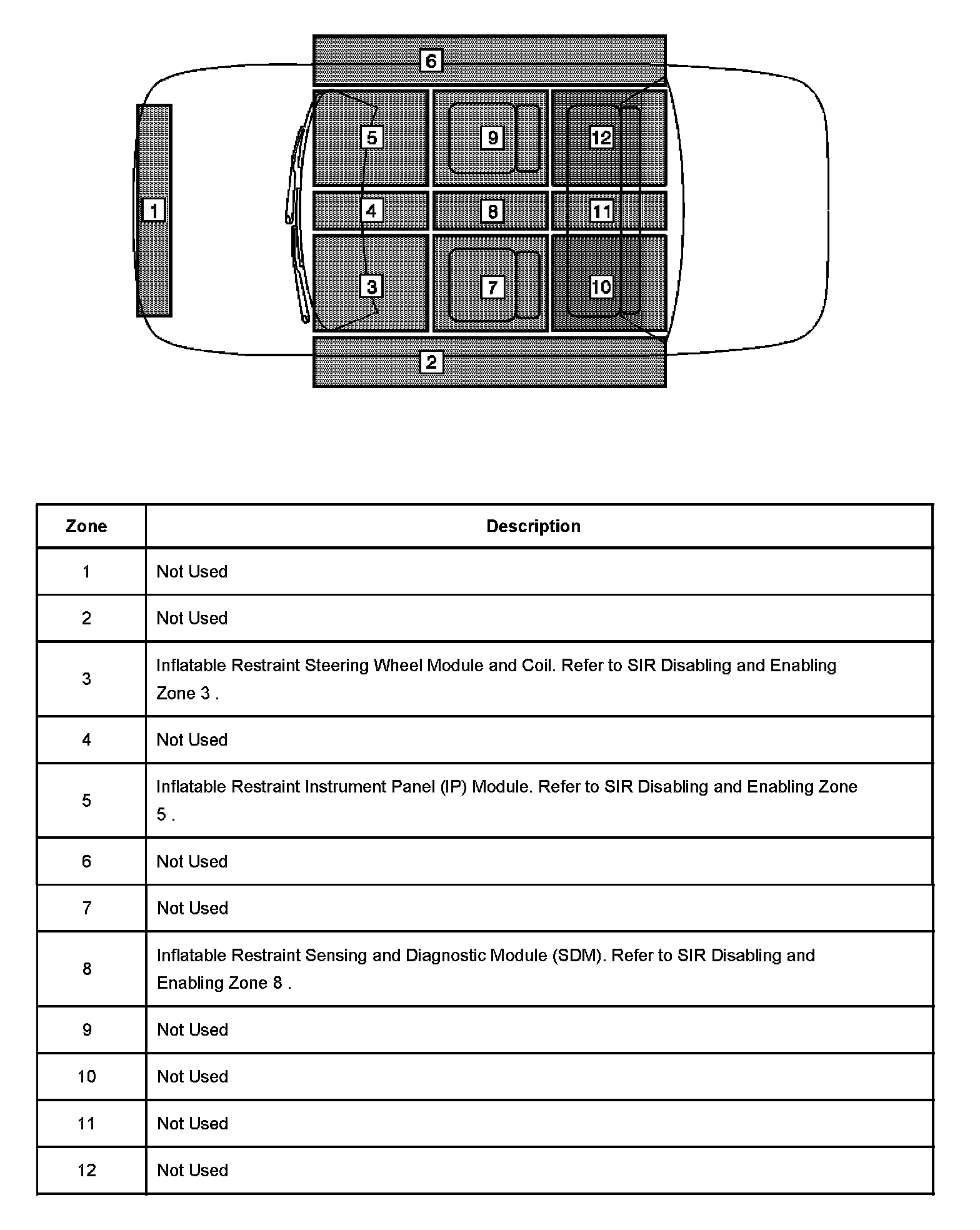 6

5 9 12

1 4 8 11

3 7 10

2

| Zone | Description |
|---|---|
| 1 | Not Used |
| 2 | Not Used |
| 3 | Inflatable Restraint Steering Wheel Module and Coil. Refer to SIR Disabling and Enabling Zone 3 . |
| 4 | Not Used |
| 5 | Inflatable Restraint Instrument Panel (IP) Module. Refer to SIR Disabling and Enabling Zone 5 . |
| 6 | Not Used |
| 7 | Not Used |
| 8 | Inflatable Restraint Sensing and Diagnostic Module (SDM). Refer to SIR Disabling and Enabling Zone 8 . |
| 9 | Not Used |
| 10 | Not Used |
| 11 | Not Used |
| 12 | Not Used |