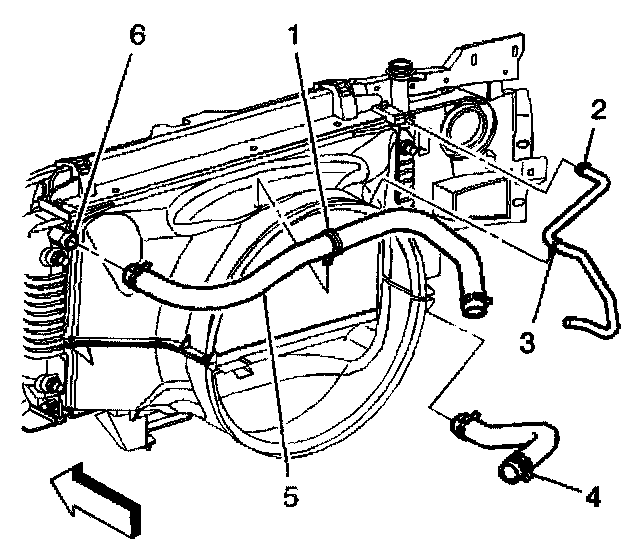 6
1
2
3
5
4