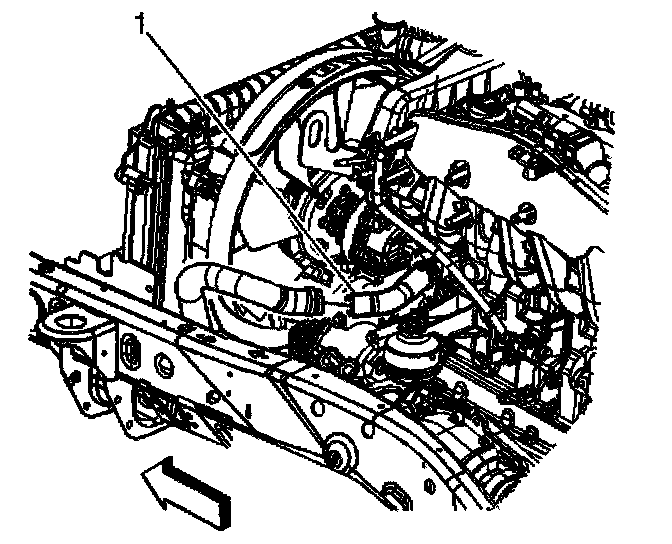 1