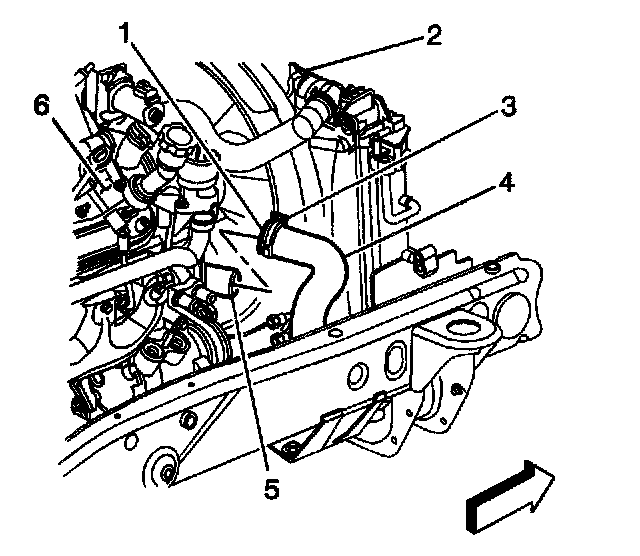 1
2
6
3
4
5