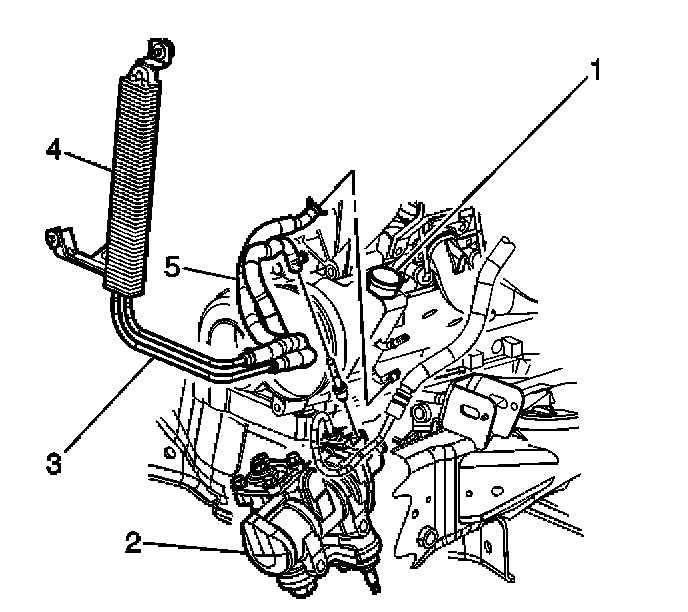 1
4
5
3
2