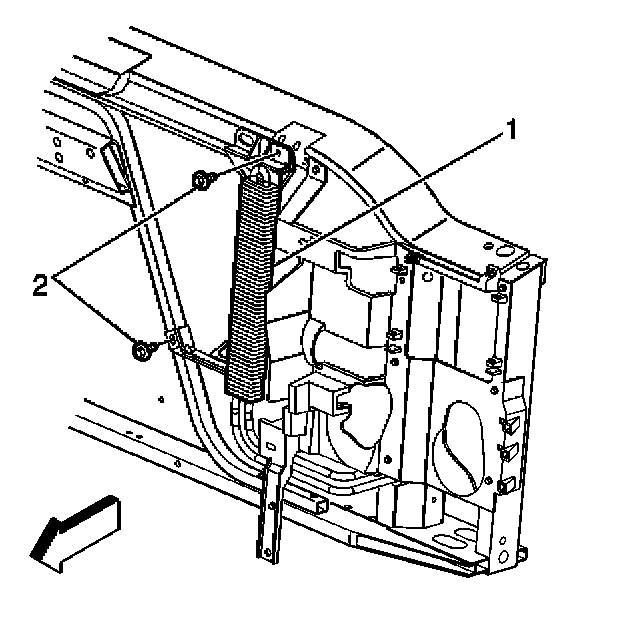 1

2