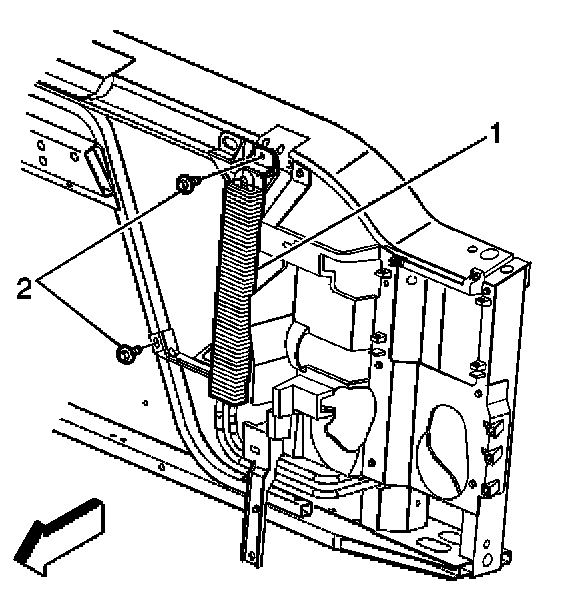 1
2