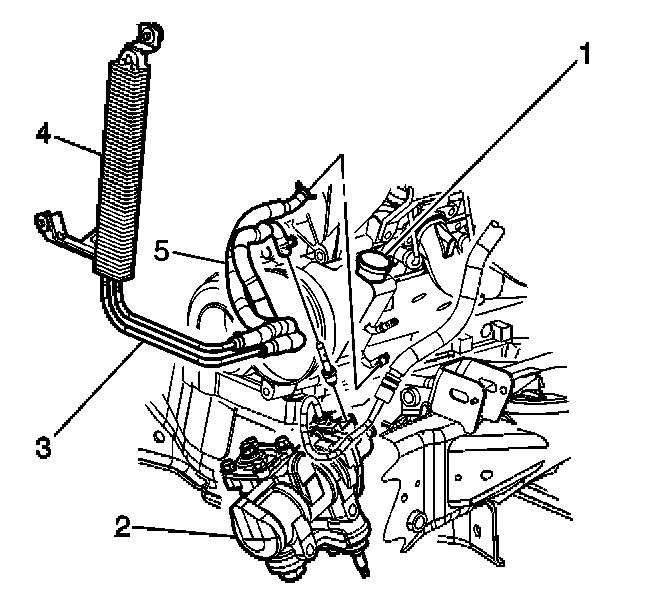 1
4
5
3
2