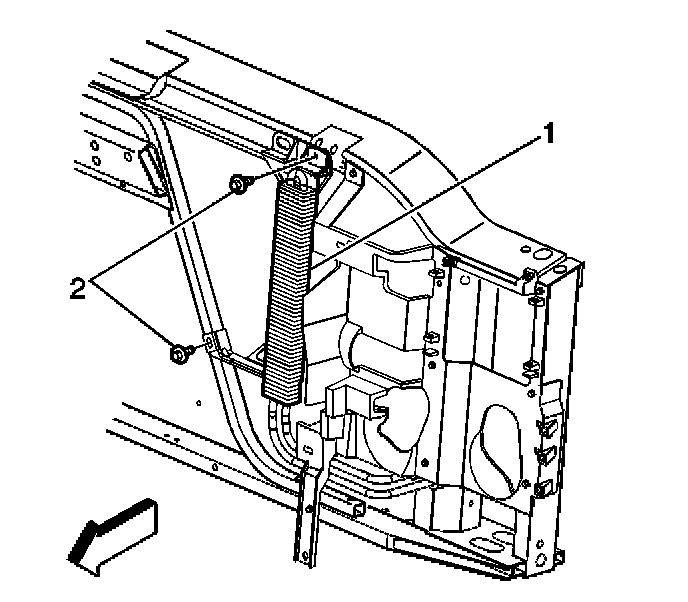 1
2