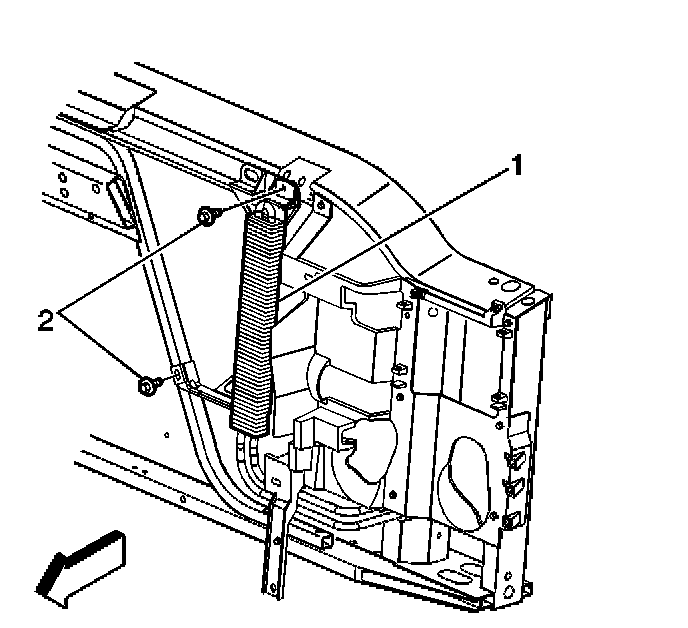 1
2