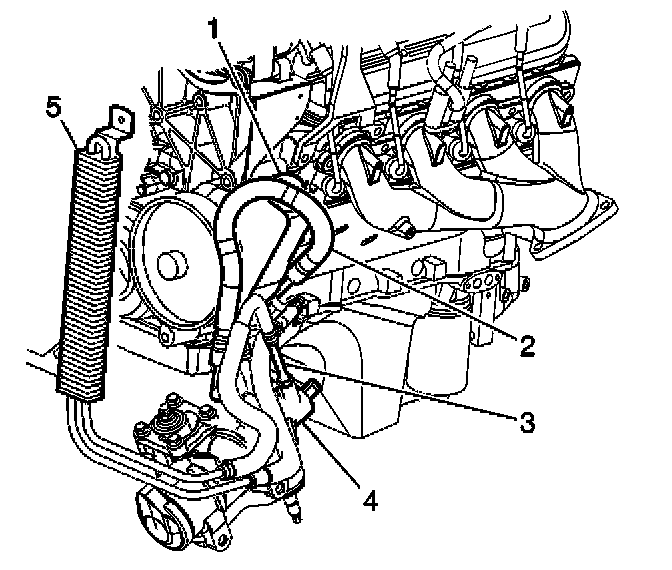 1
5
2
3
4