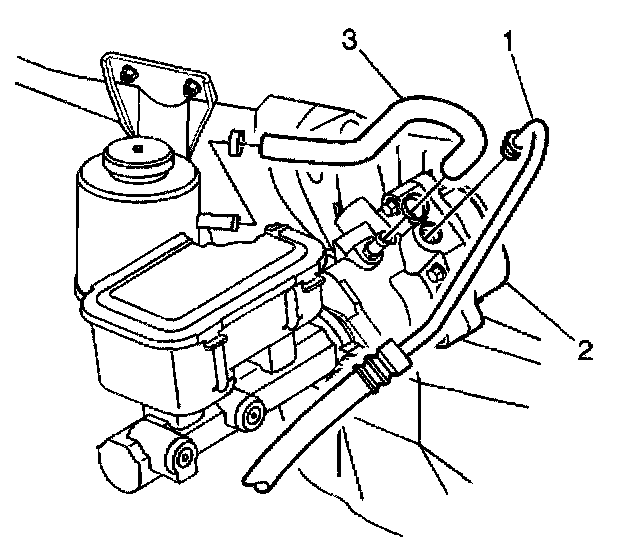 3
1
2