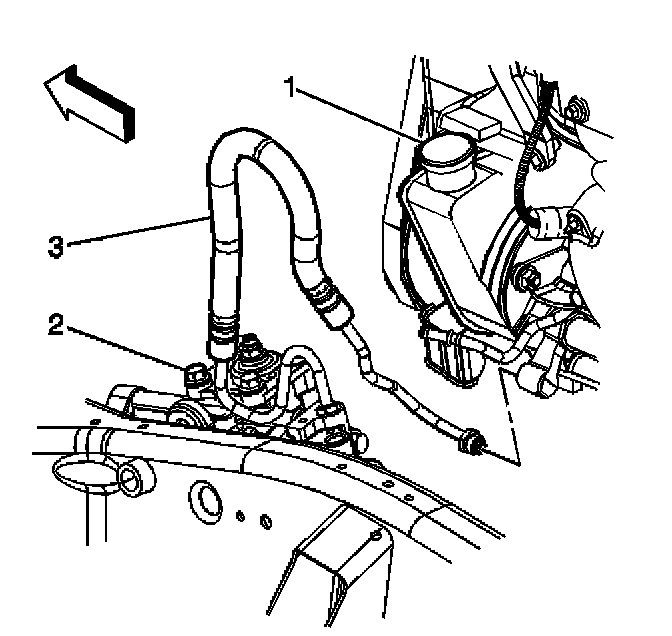 1
3
2