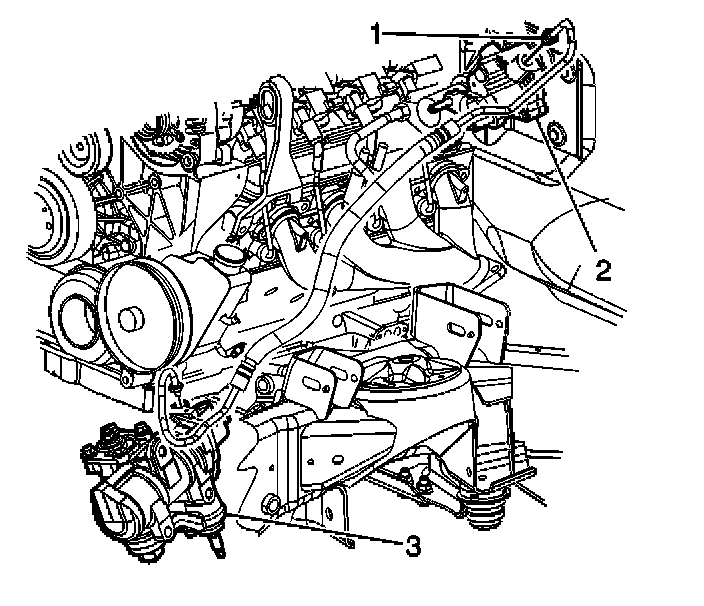 1
2
3