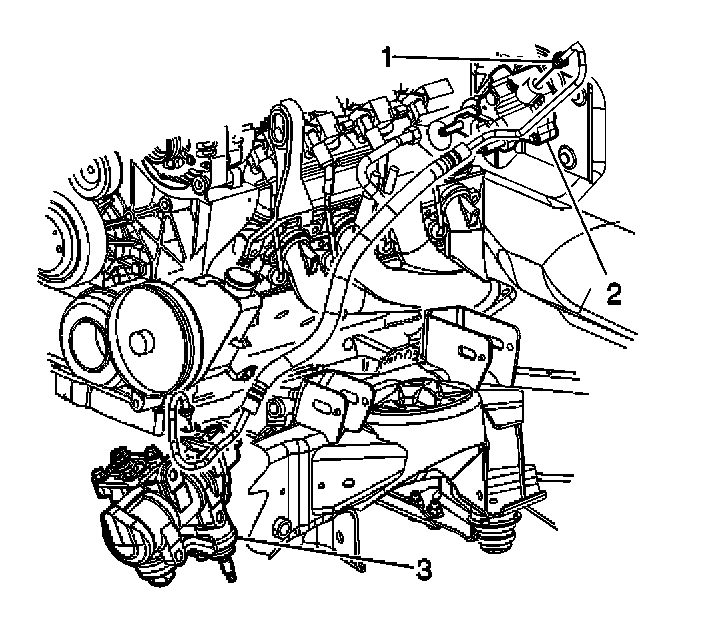 1
2
3