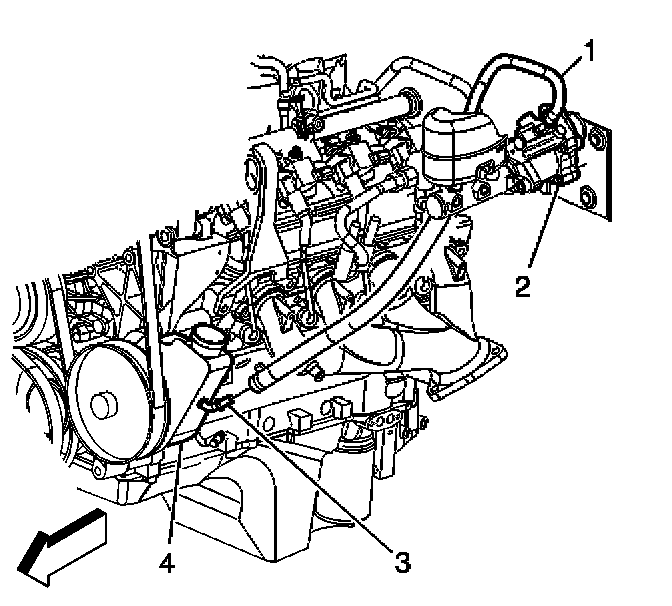 1
2
4
3