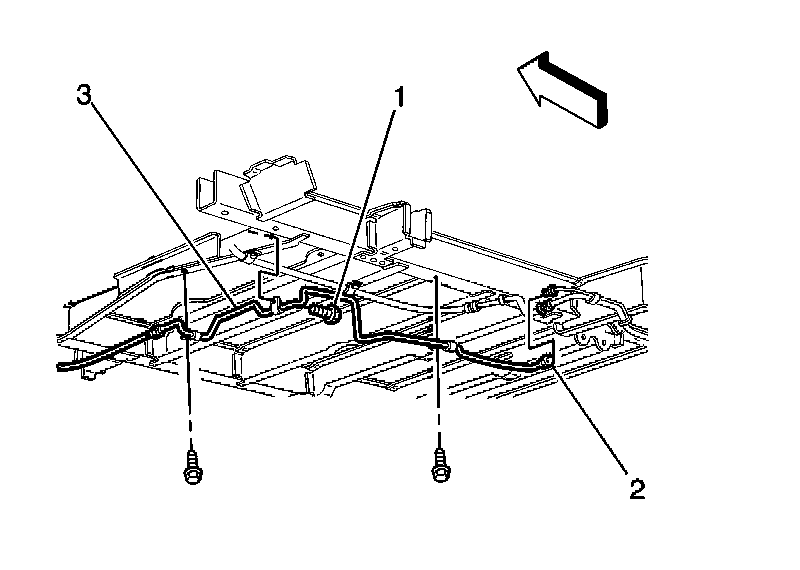 3
1
2