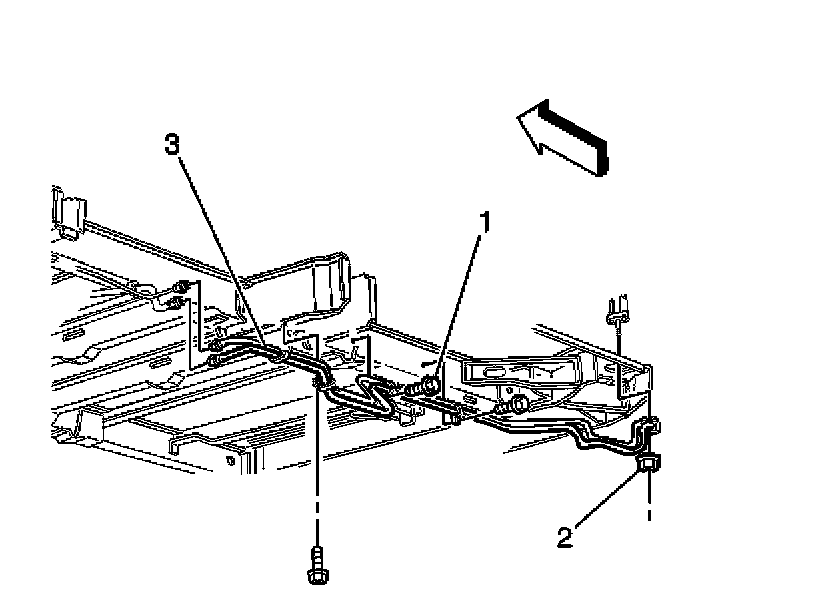 3
1
2