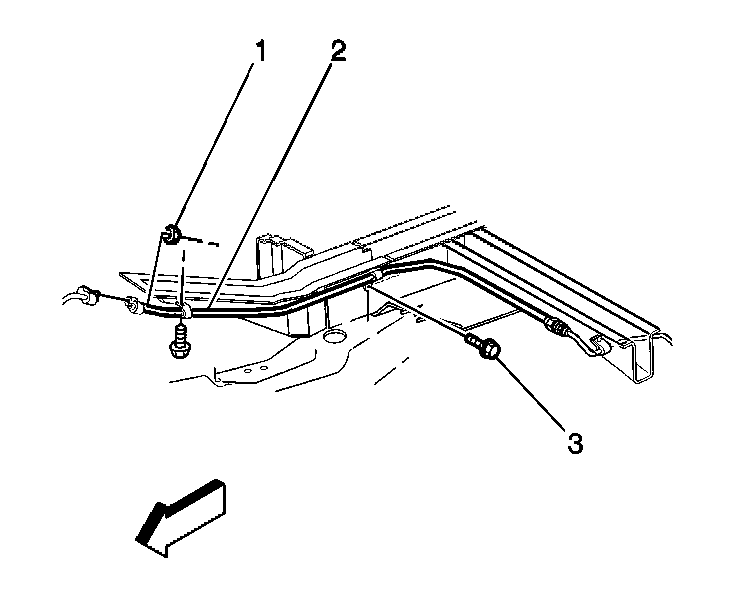 1
2
3