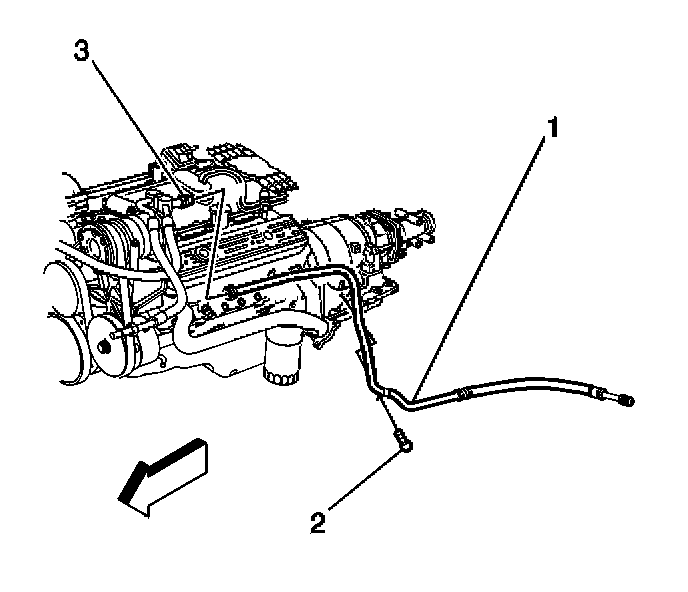 3
1
2