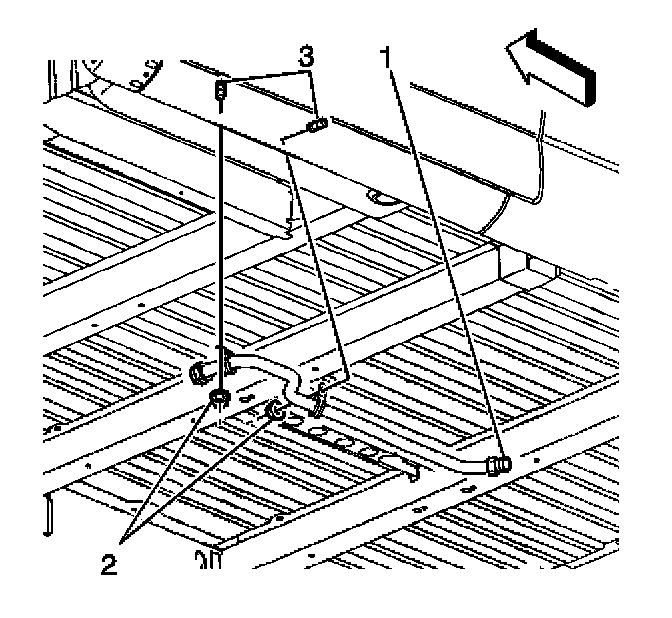 3
1
2