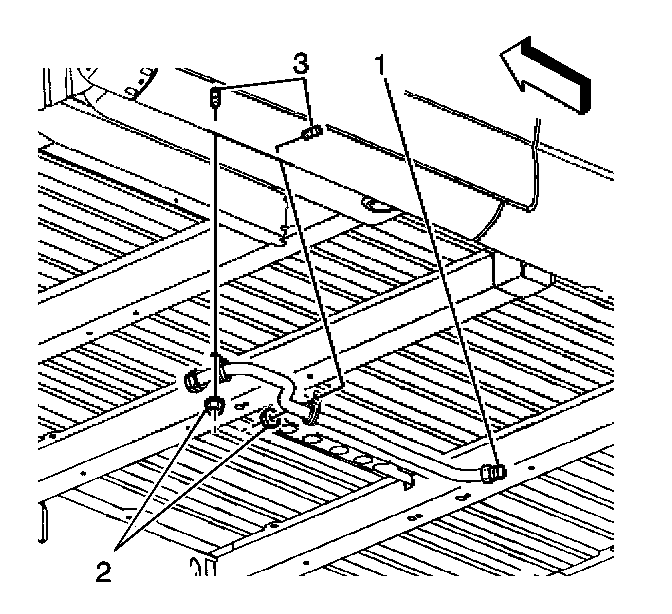 3
1
2