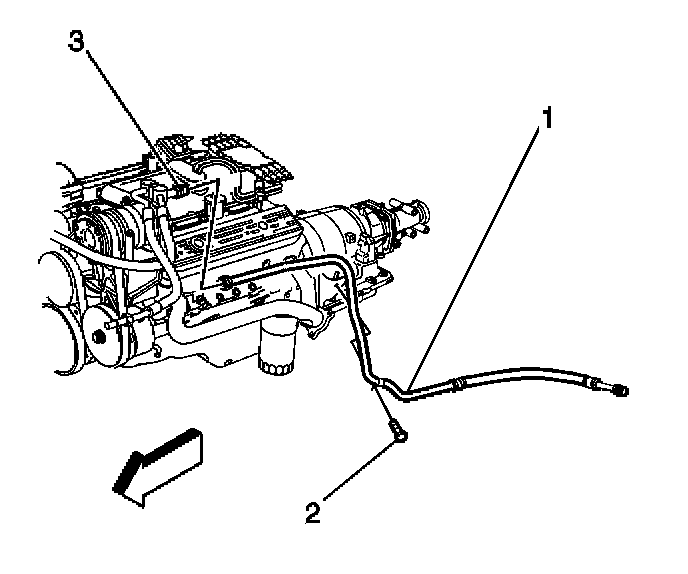 3
1
2