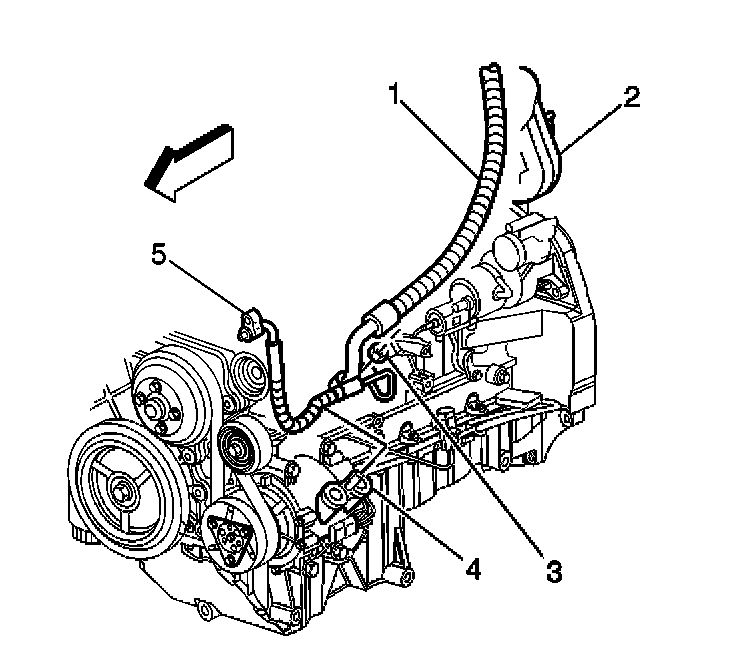 1
2
5
4
3