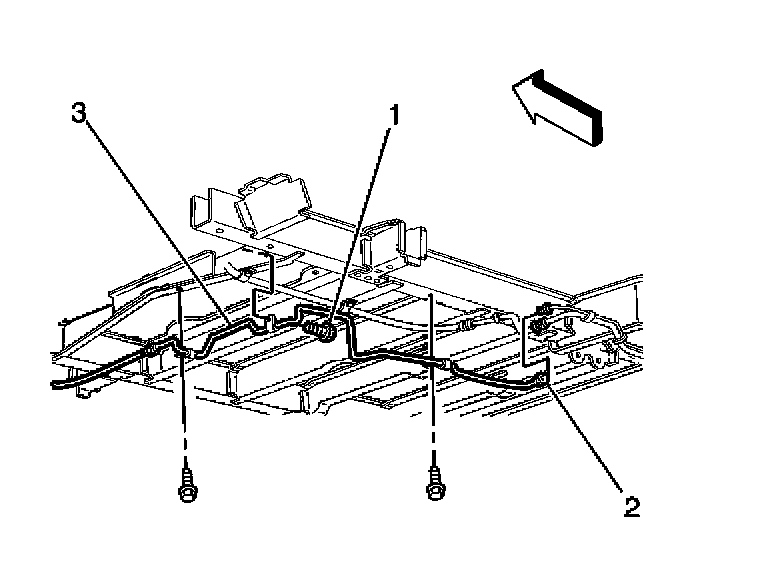 3
1
2