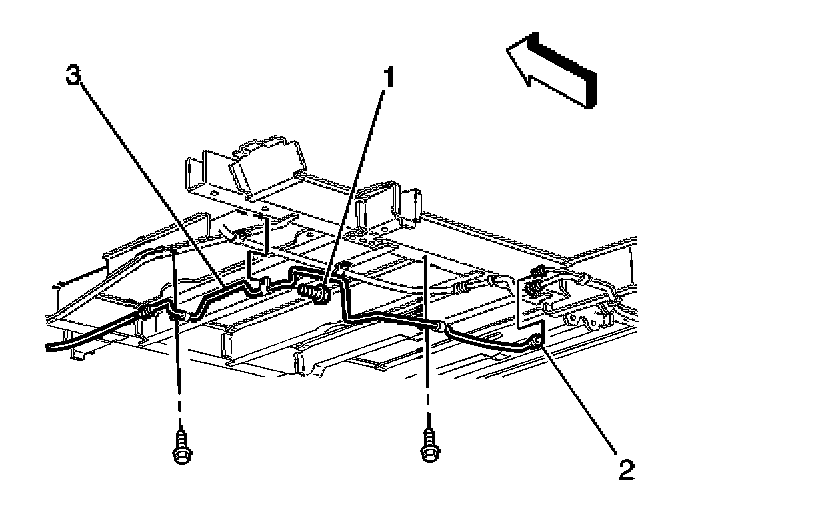 3
1
2