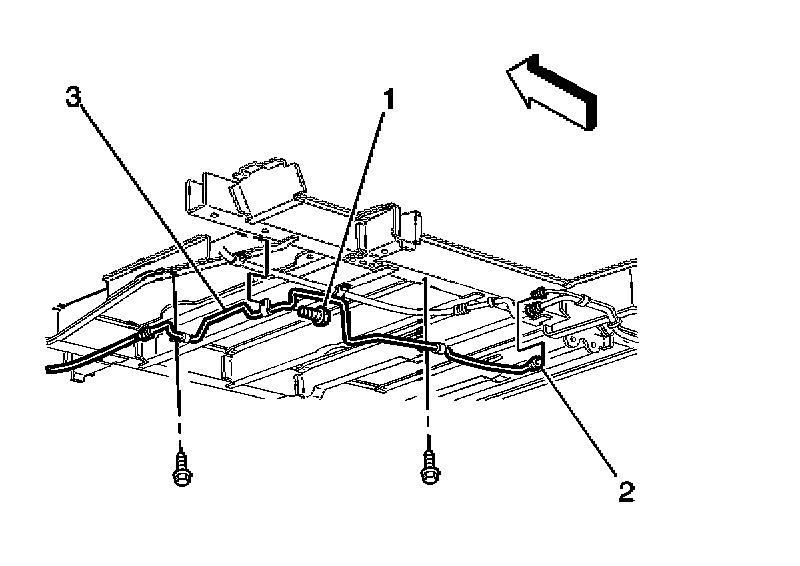 3
1
2