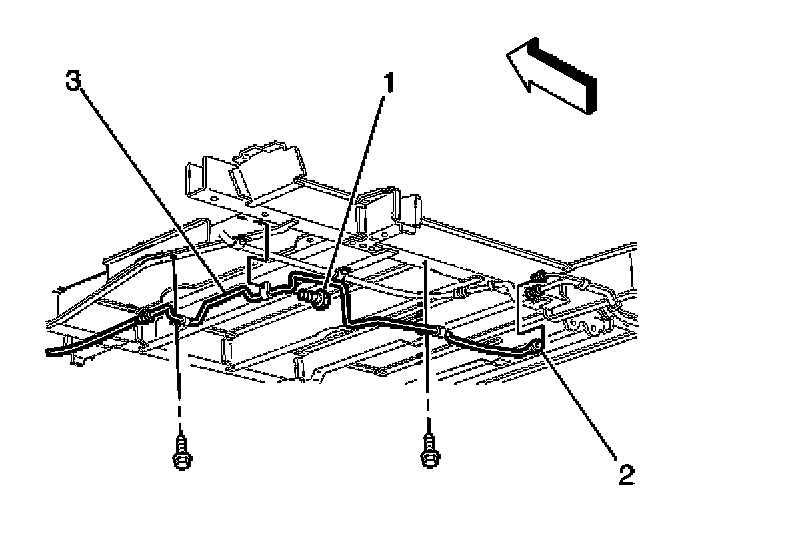 3
1
2