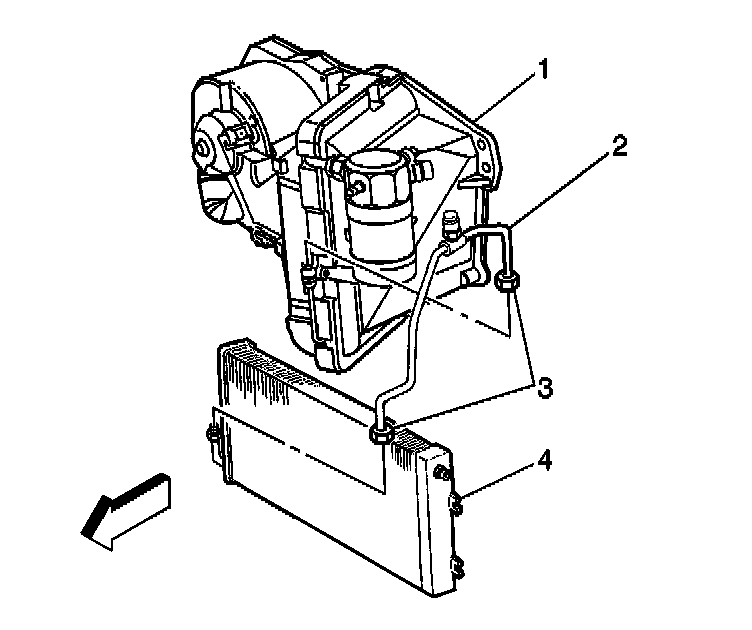 1
2
3
4