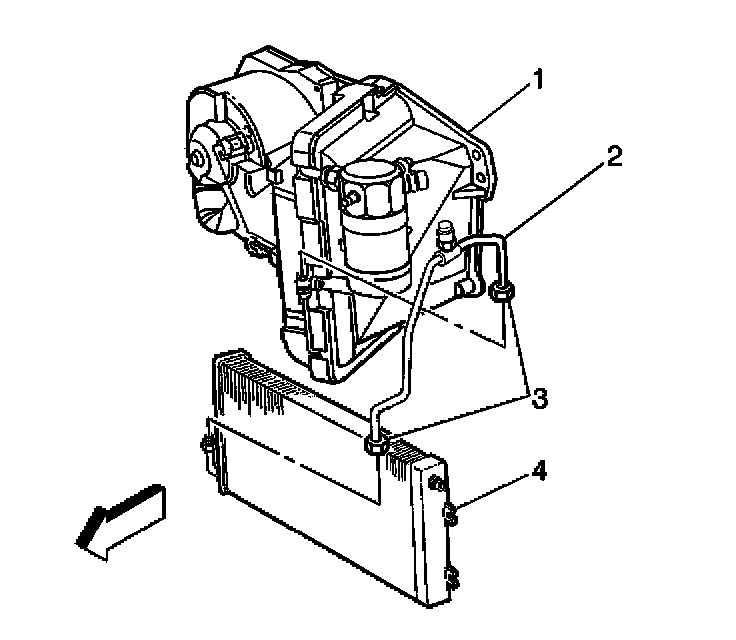 1
2
3
4