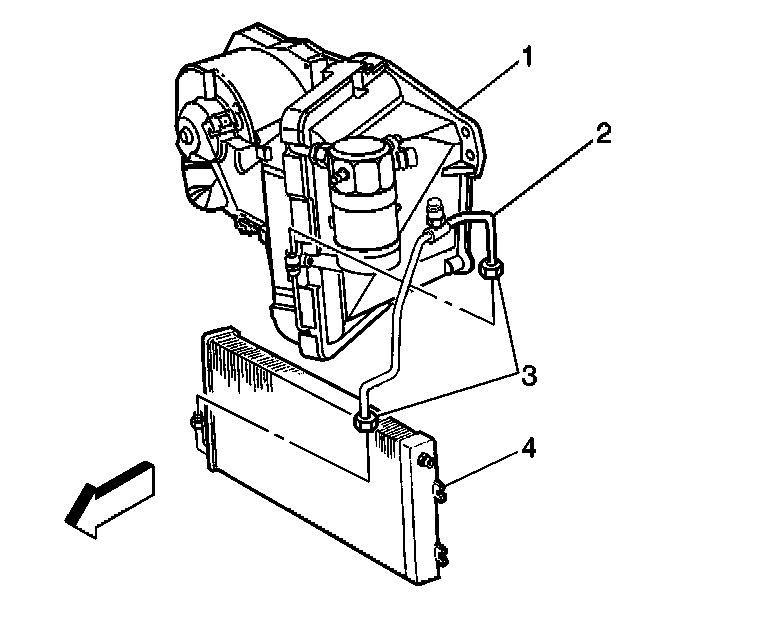 1
2
3
4