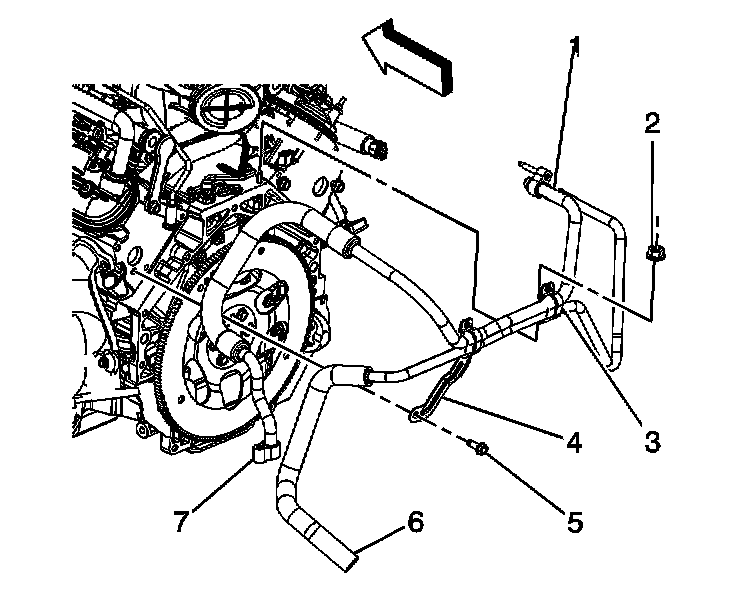 1
2
3
4
5
6
7