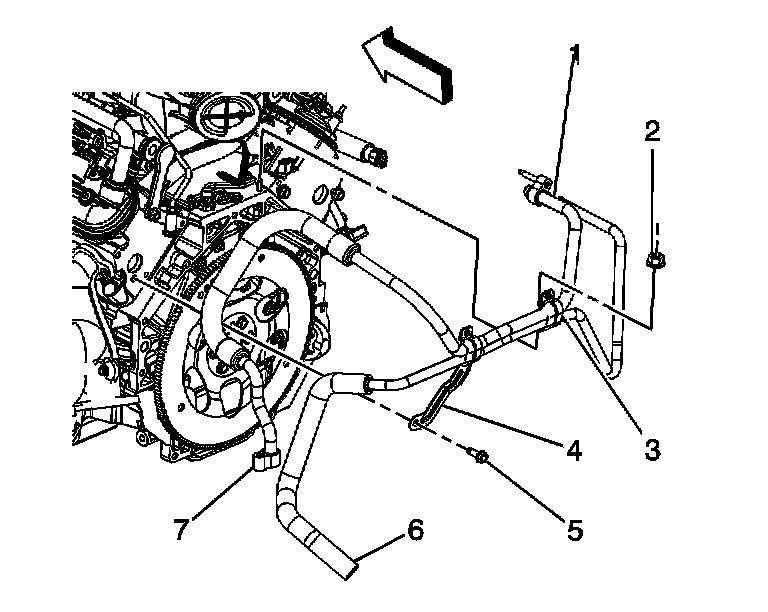 1
2
3
4
5
6
7