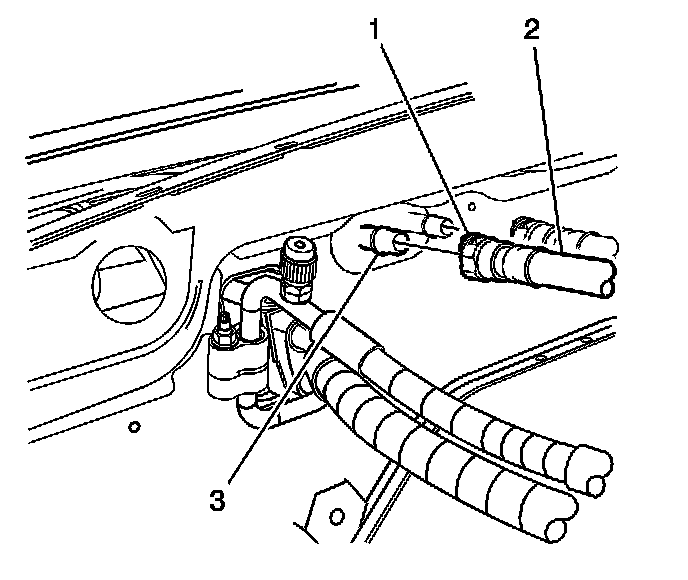 1
2
3