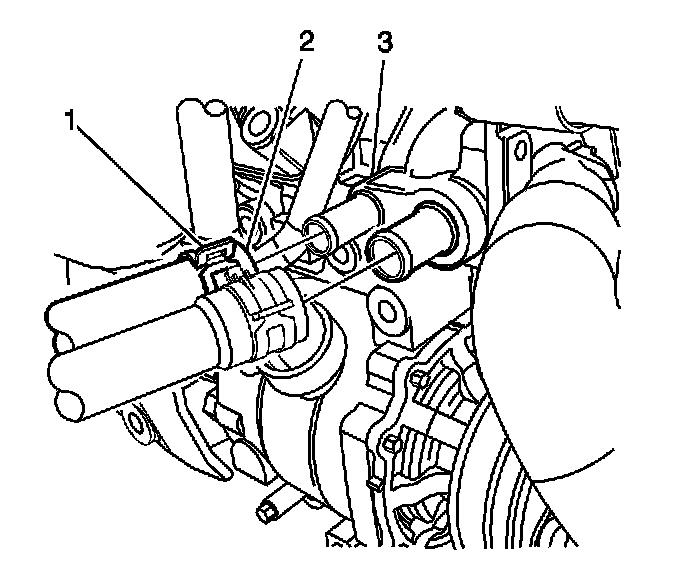 1
2
3