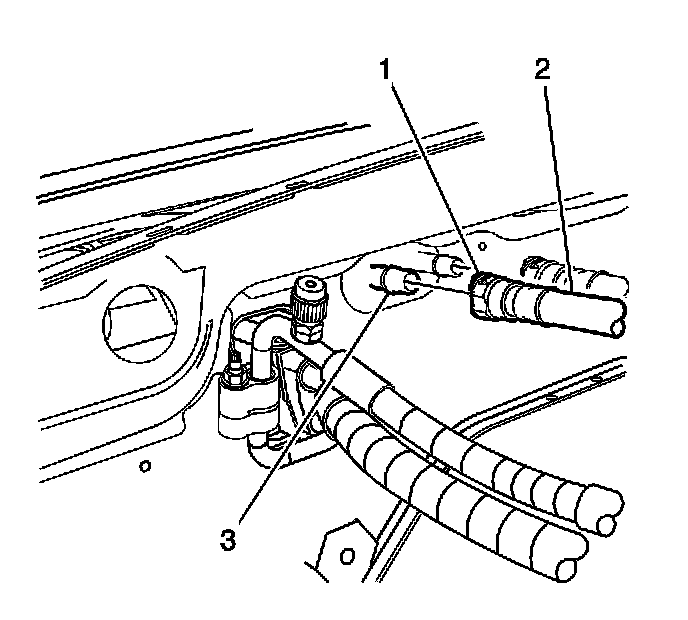 1
2
3