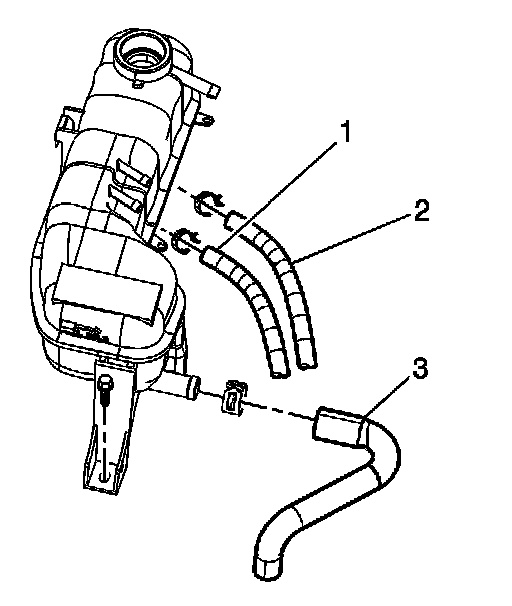 1
2
3