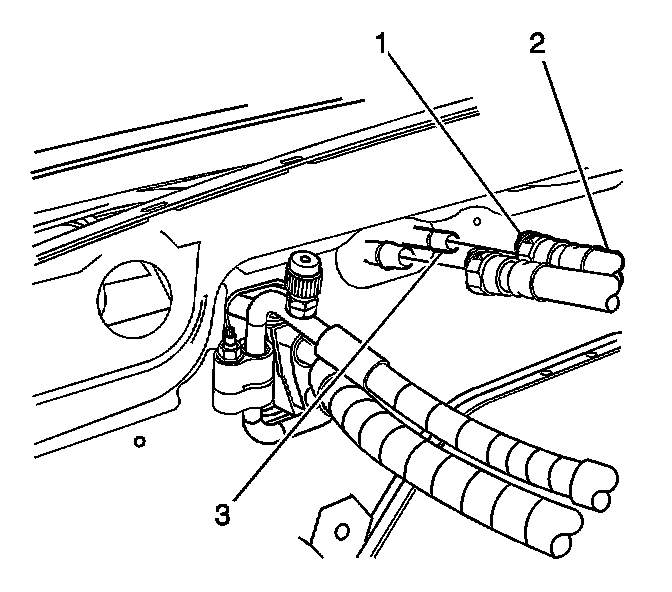 1
2
3