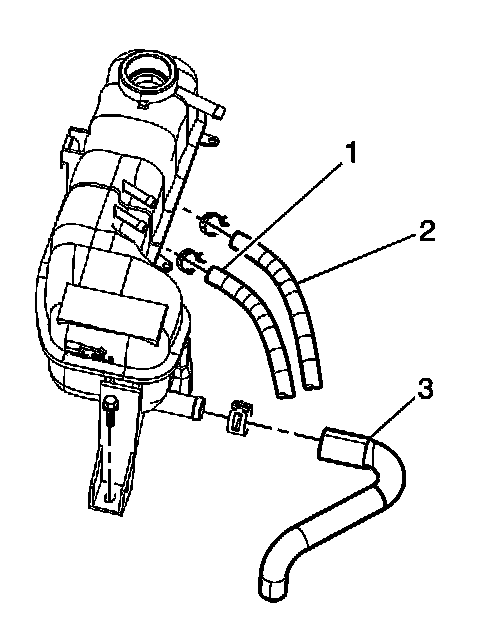 1
2
3