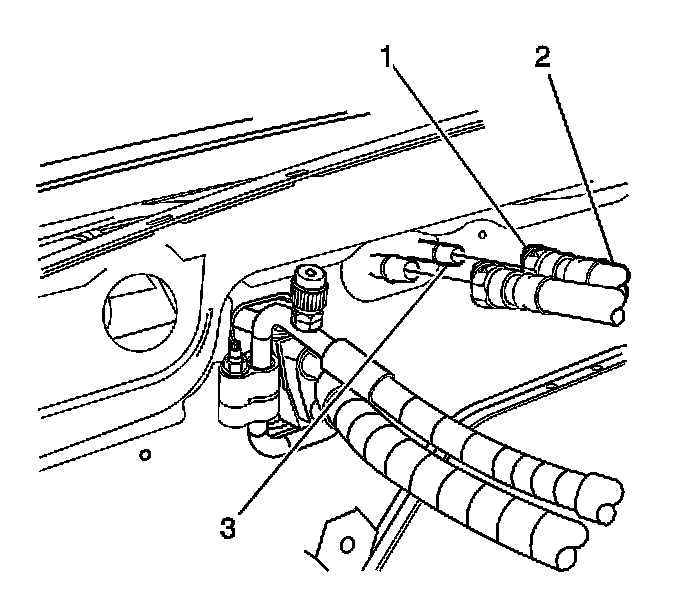 1
2
3