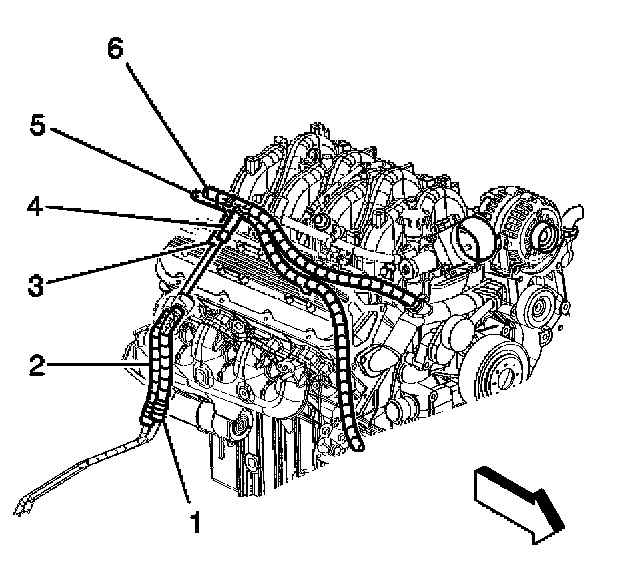 6
5
4
3
2
1