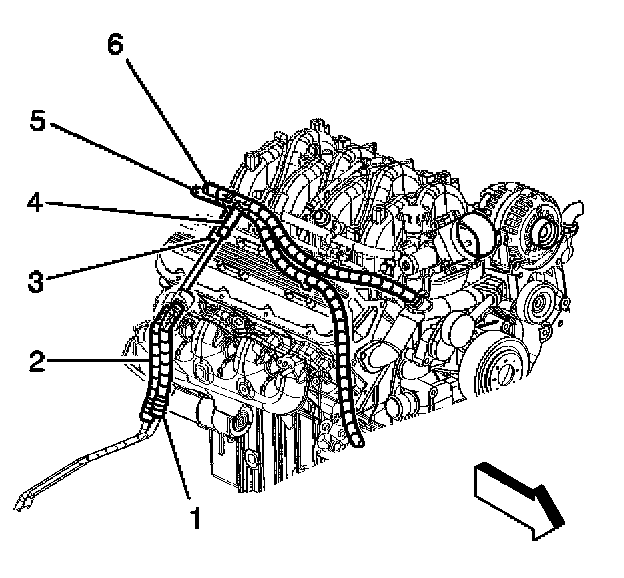 6
5
4
3
2
1