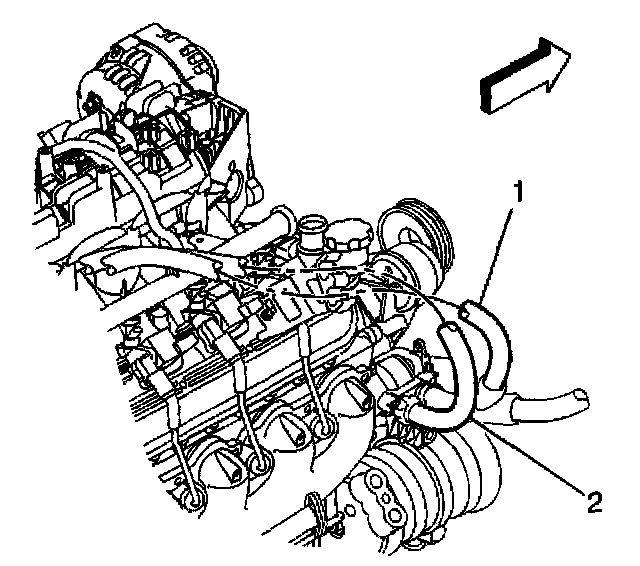 1
2