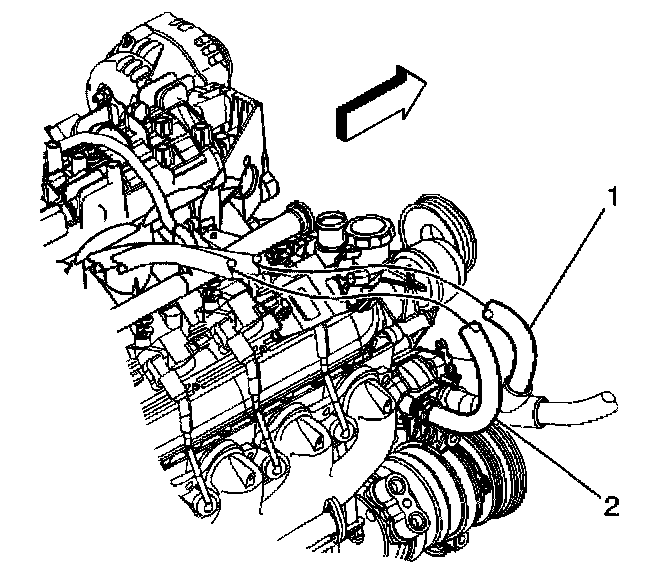 1
2