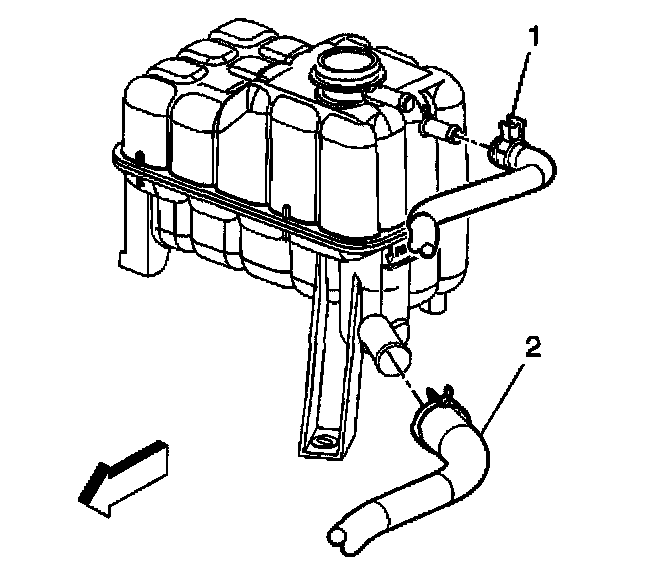 1

2