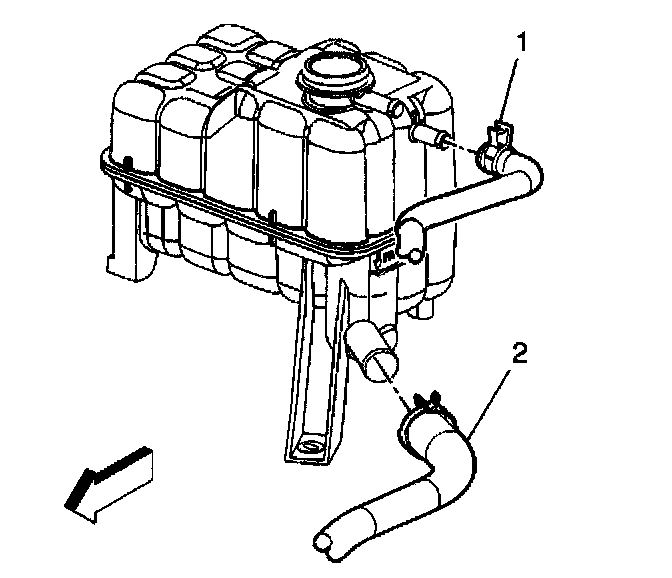 1
2