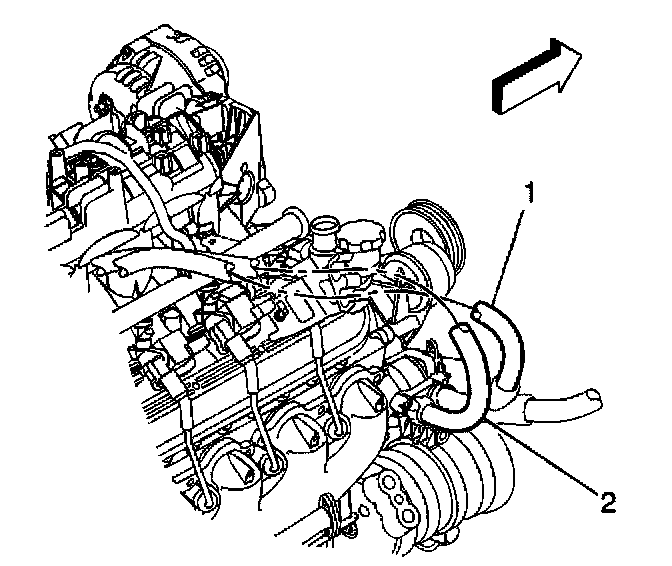 1

2